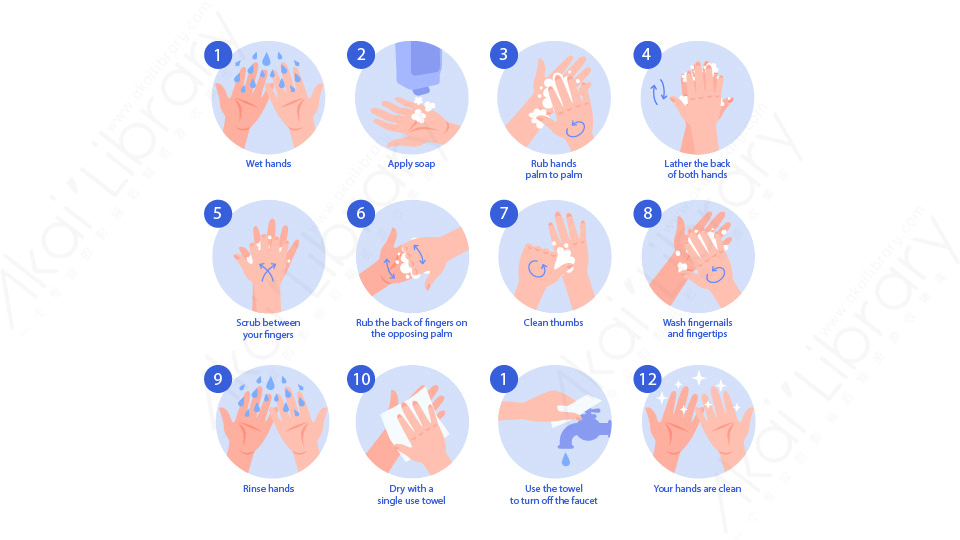 1
Wet hands

2
Apply soap

3
Rub hands palm to palm

4
Lather the back of both hands

5
Scrub between your fingers

6
Rub the back of fingers on the opposing palm

7
Clean thumbs

8
Wash fingernails and fingertips

9
Rinse hands

10
Dry with a single use towel

1
Use the towel to turn off the faucet

12
Your hands are clean

Akai Library
www.akailibrary.com